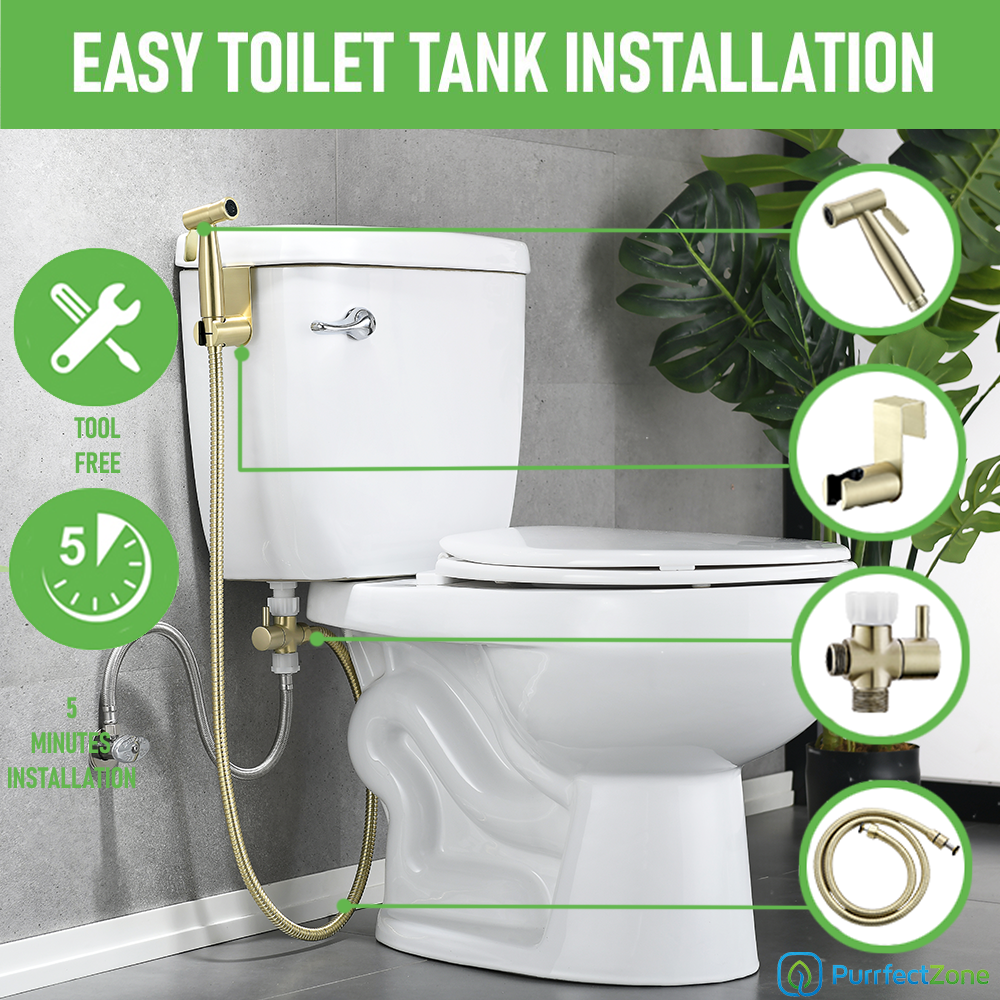 EASY TOILET TANK INSTALLATION

TOOL FREE

5

5 MINUTES INSTALLATION

PurrfectZone