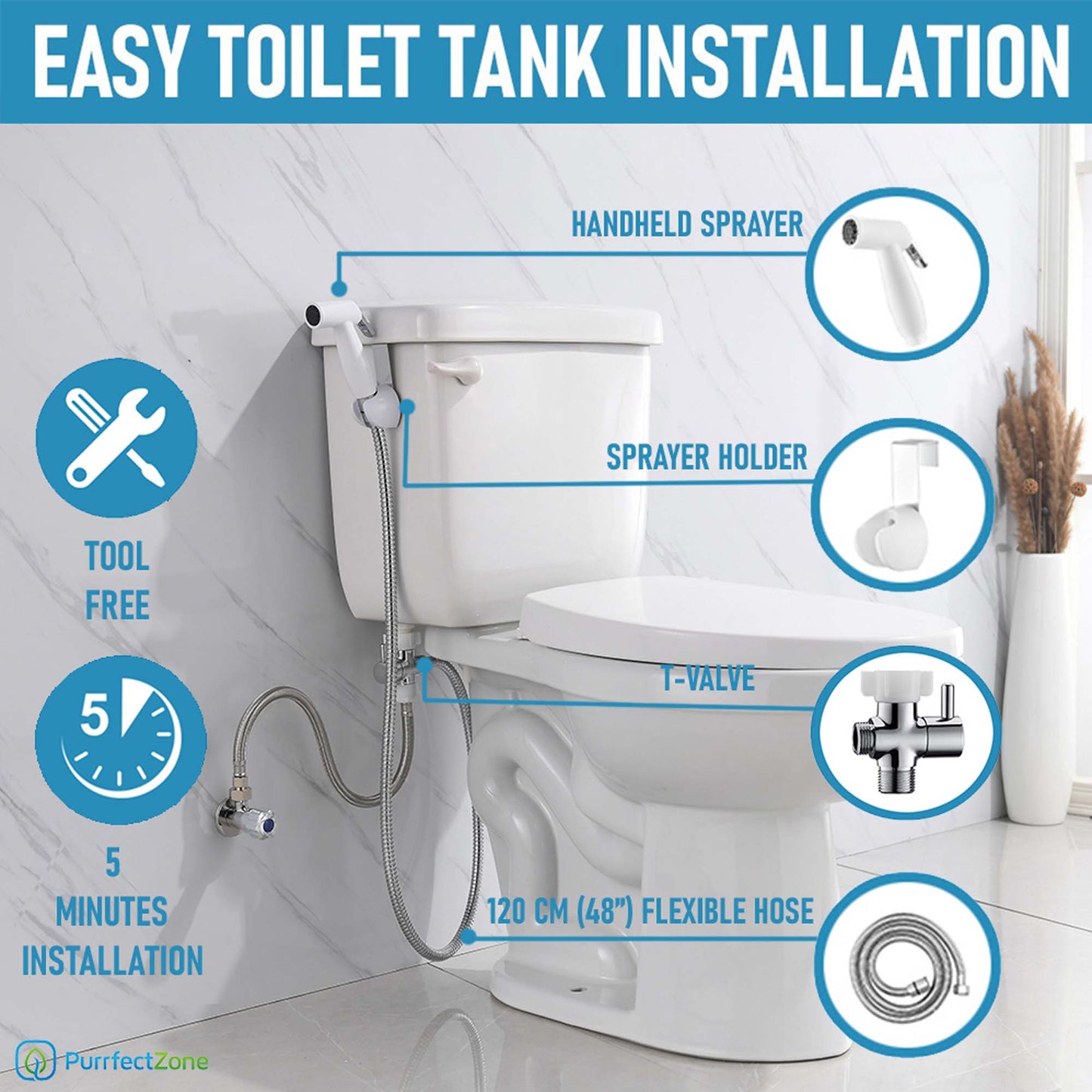 EASY TOILET TANK INSTALLATION

HANDHELD SPRAYER

SPRAYER HOLDER

T-VALVE

120 CM (48") FLEXIBLE HOSE

TOOL FREE

5

5 MINUTES INSTALLATION

PurrfectZone